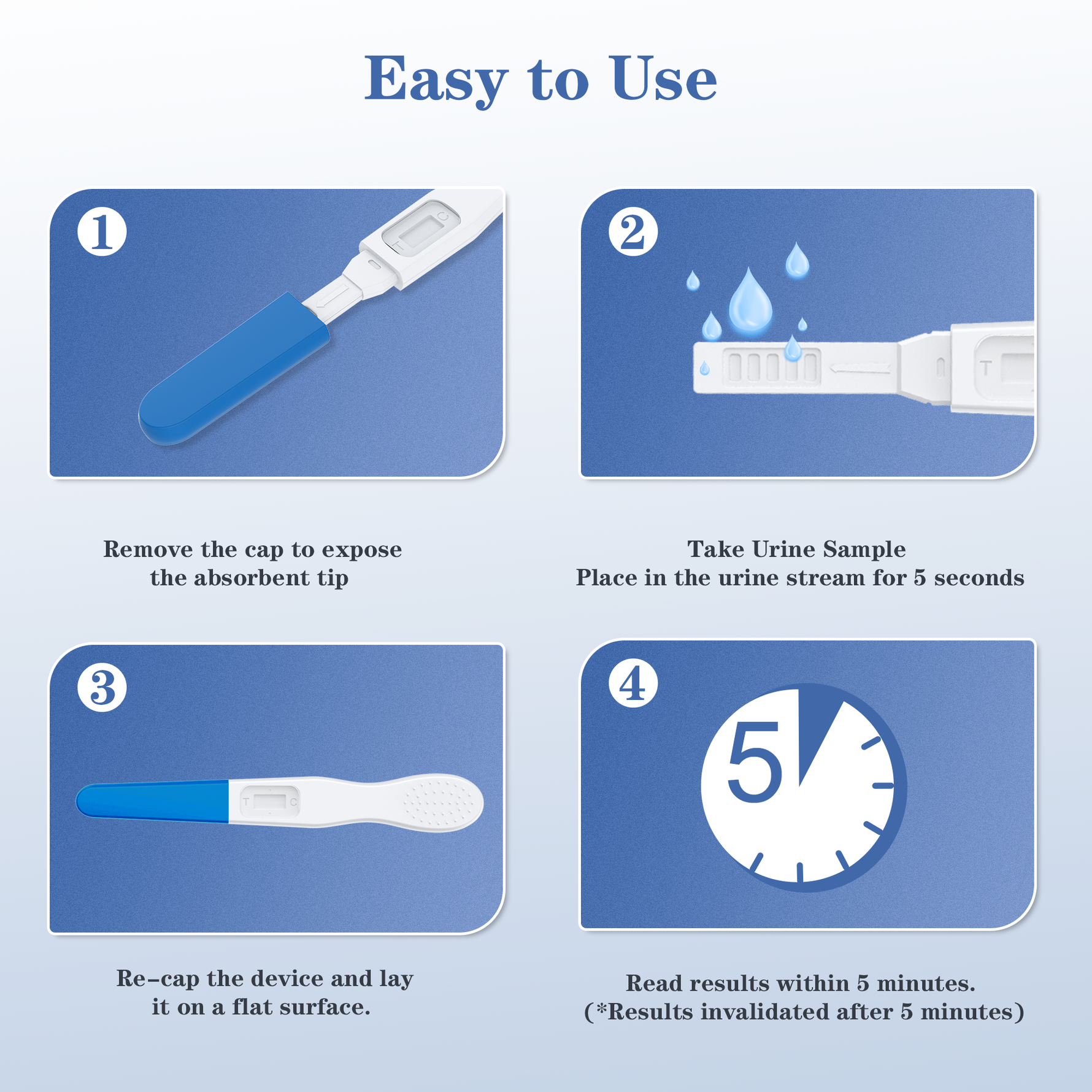 Easy to Use

1

T C

Remove the cap to expose the absorbent tip

2

T

Take Urine Sample
Place in the urine stream for 5 seconds

3

T C

Re-cap the device and lay it on a flat surface.

4

5

Read results within 5 minutes.
(*Results invalidated after 5 minutes)