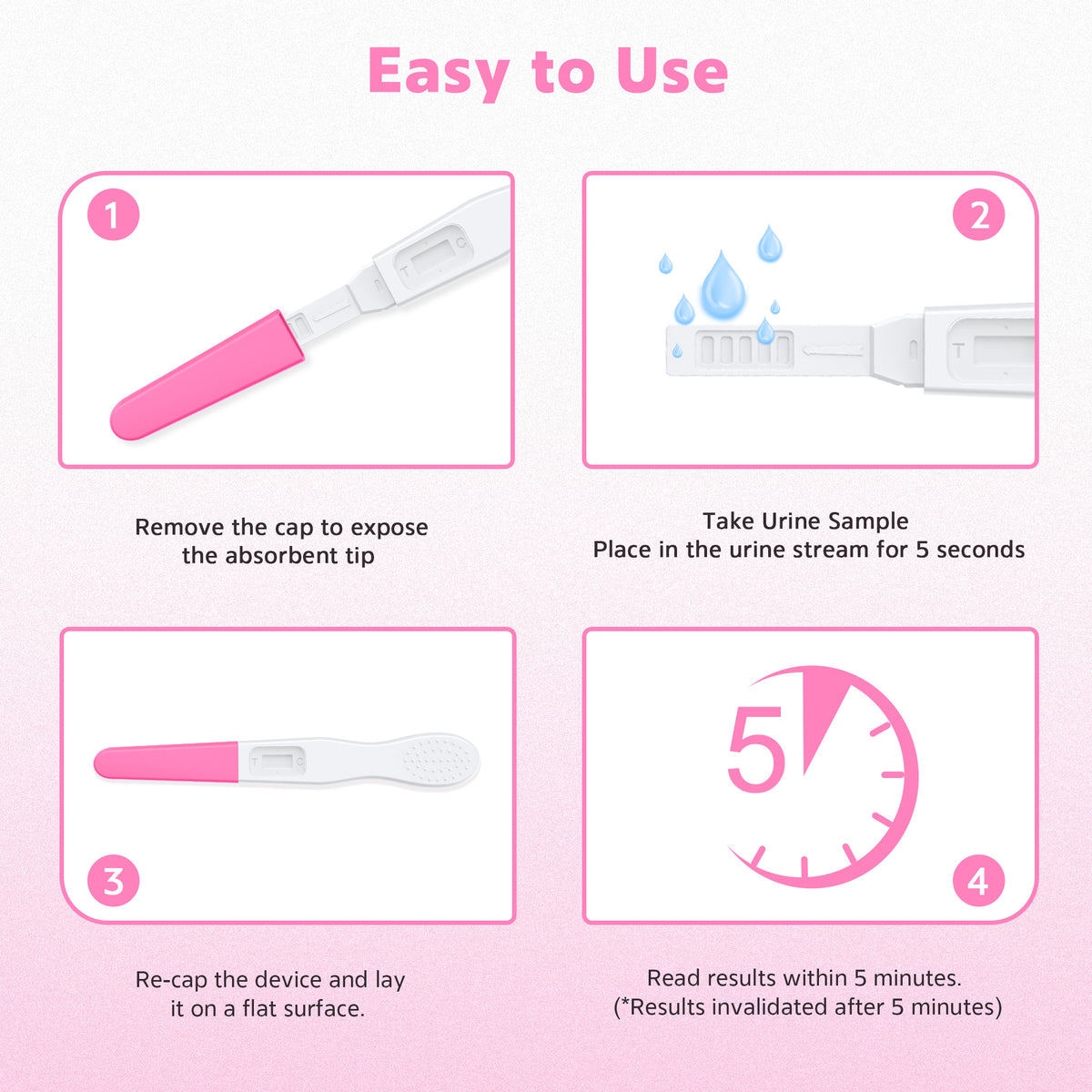 Easy to Use

1

T C

Remove the cap to expose the absorbent tip

2

T

Take Urine Sample
Place in the urine stream for 5 seconds

T C

3

Re-cap the device and lay it on a flat surface.

5

4

Read results within 5 minutes.
(*Results invalidated after 5 minutes)