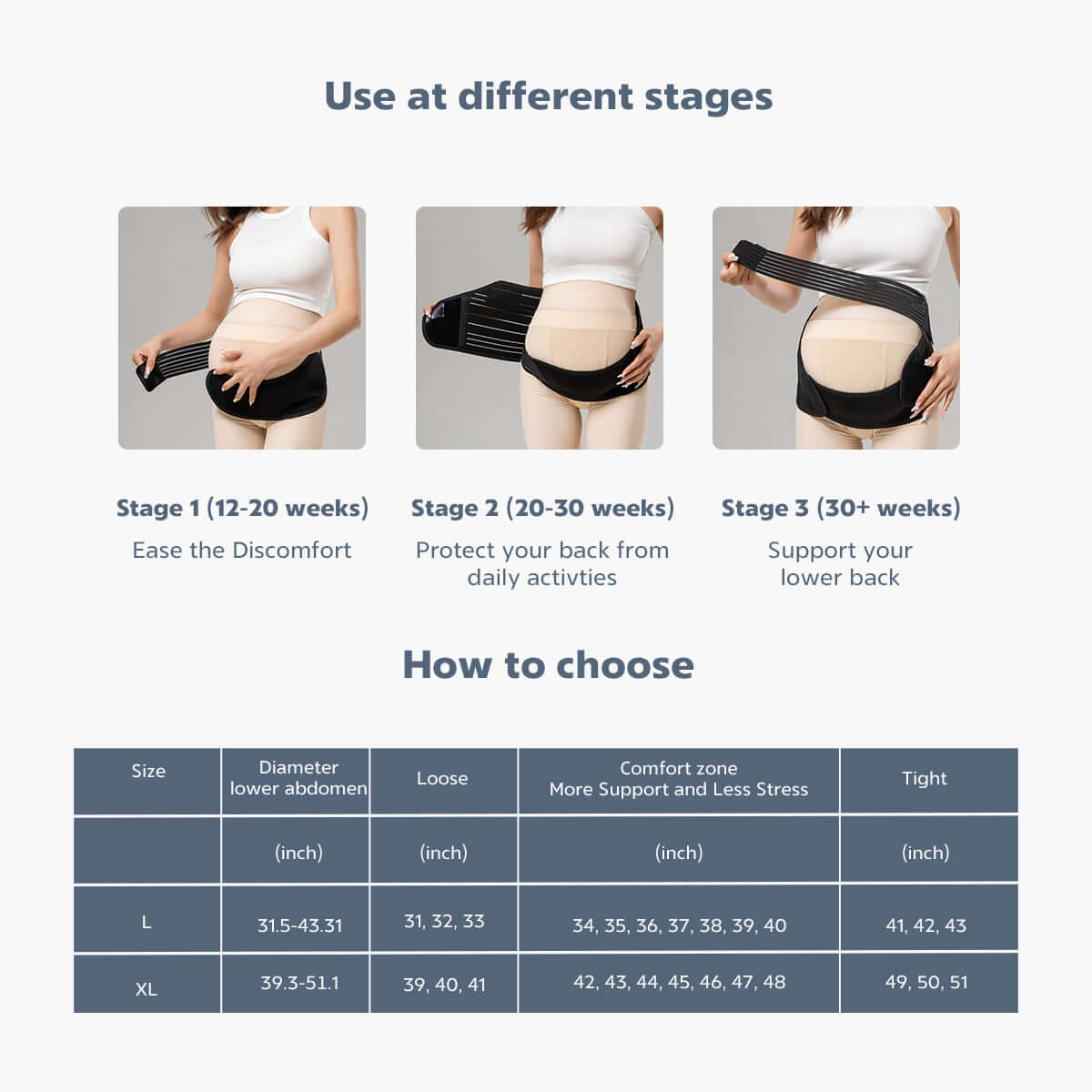 Use at different stages

Stage 1 (12-20 weeks)
Ease the Discomfort

Stage 2 (20-30 weeks)
Protect your back from daily activties

Stage 3 (30+ weeks)
Support your lower back

How to choose

| Size | Diameter lower abdomen | Loose | Comfort zone More Support and Less Stress | Tight |
|---|---|---|---|---|
| | (inch) | (inch) | (inch) | (inch) |
| L | 31.5-43.31 | 31, 32, 33 | 34, 35, 36, 37, 38, 39, 40 | 41, 42, 43 |
| XL | 39.3-51.1 | 39, 40, 41 | 42, 43, 44, 45, 46, 47, 48 | 49, 50, 51 |